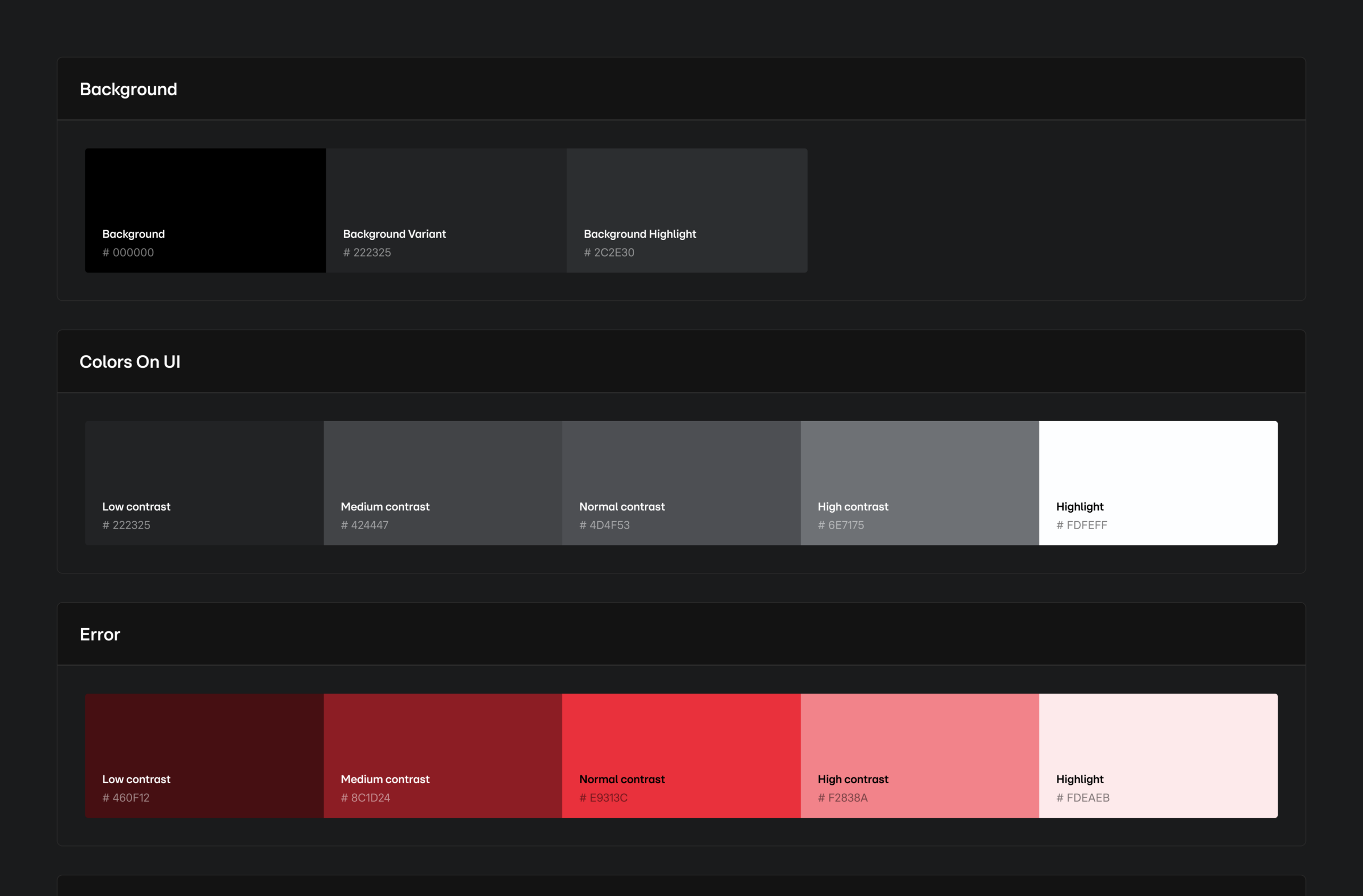 Background

Background
# 000000

Background Variant
# 222325

Background Highlight
# 2C2E30

Colors On UI

Low contrast
# 222325

Medium contrast
# 424447

Normal contrast
# 4D4F53

High contrast
# 6E7175

Highlight
# FDFEFF

Error

Low contrast
# 460F12

Medium contrast
# 8C1D24

Normal contrast
# E9313C

High contrast
# F2838A

Highlight
# FDEAEB